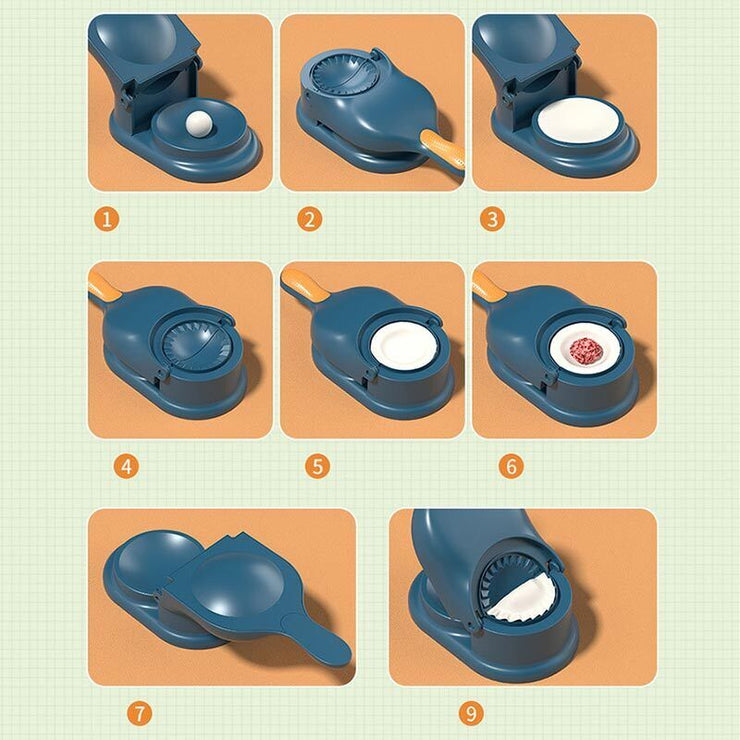 1
2
3
4
5
6
7
9