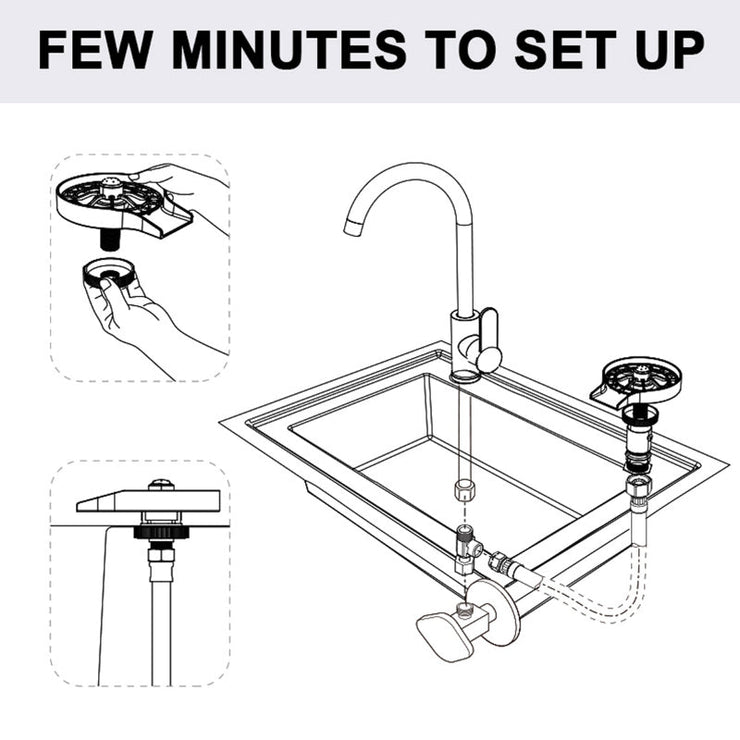 FEW MINUTES TO SET UP