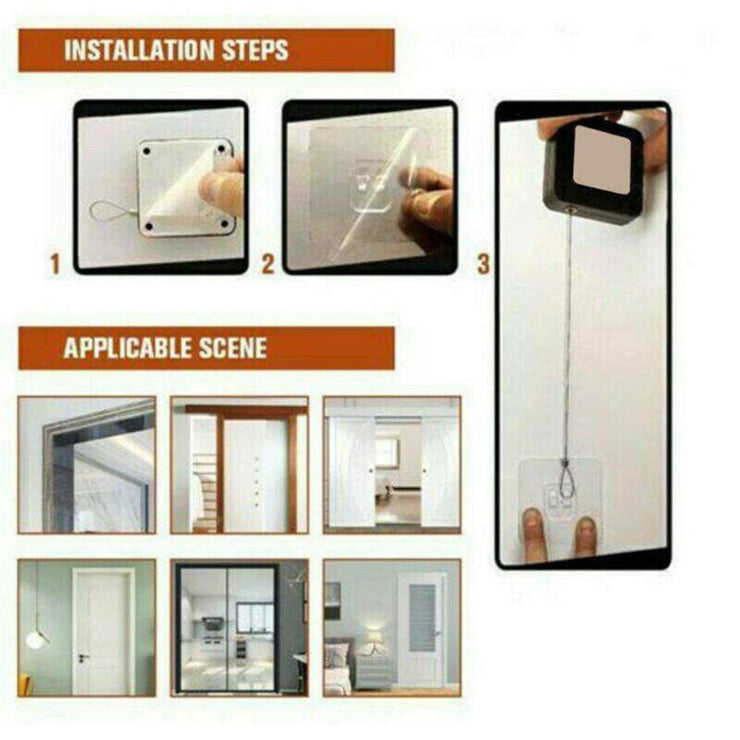 INSTALLATION STEPS

1

2

3

APPLICABLE SCENE